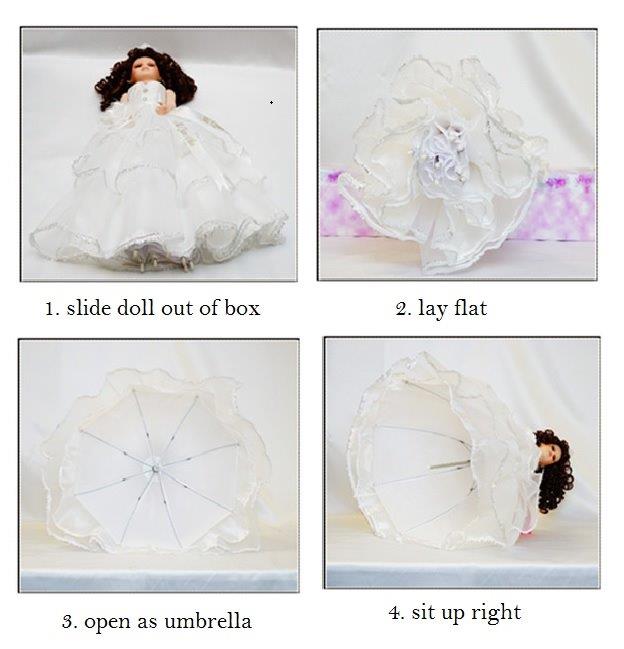 1. slide doll out of box

2. lay flat

3. open as umbrella

4. sit up right